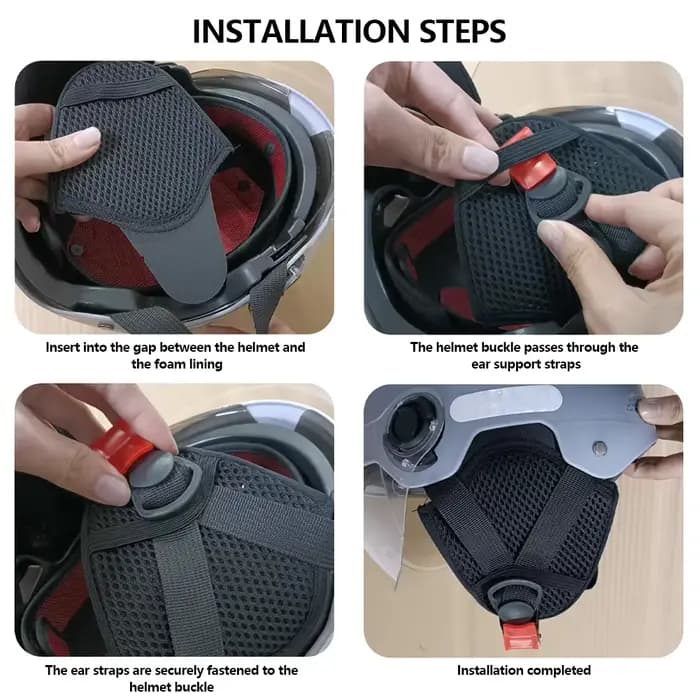 INSTALLATION STEPS

Insert into the gap between the helmet and the foam lining

The helmet buckle passes through the ear support straps

The ear straps are securely fastened to the helmet buckle

Installation completed