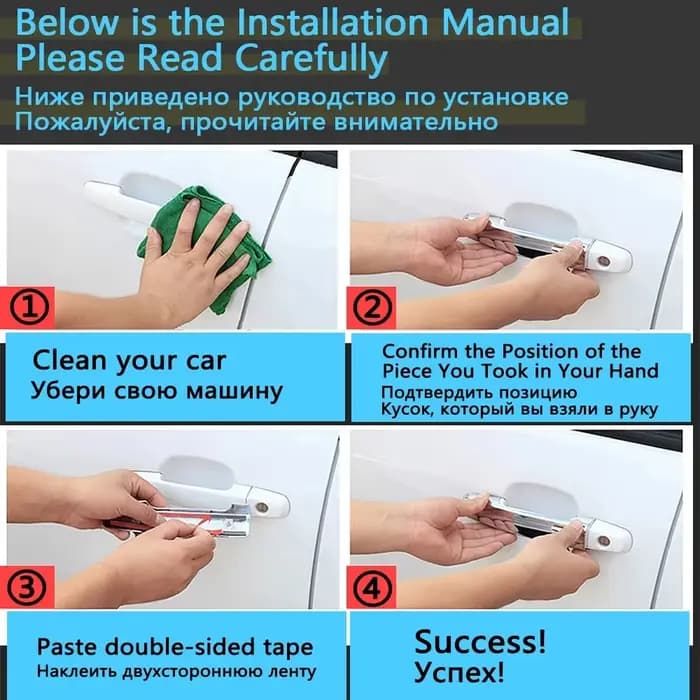 Below is the Installation Manual
Please Read Carefully

Ниже приведено руководство по установке
Пожалуйста, прочитайте внимательно

①

Clean your car
Убери свою машину

②

Confirm the Position of the Piece You Took in Your Hand
Подтвердить позицию
Кусок, который вы взяли в руку

③

Paste double-sided tape
Наклеить двухстороннюю ленту

④

Success!
Успех!